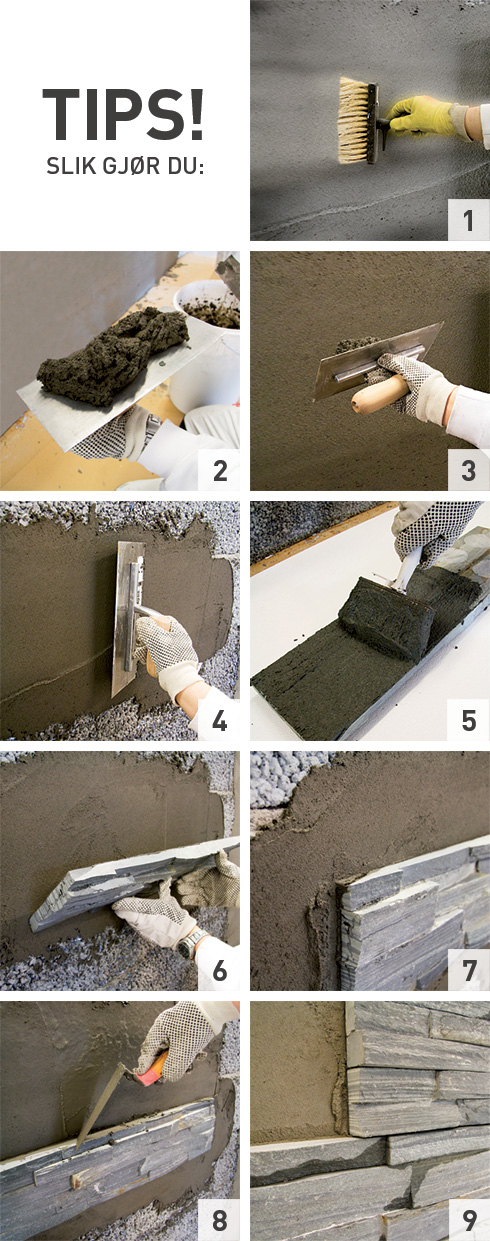 TIPS!
SLIK GJØR DU:

1

2

3

4

5

6

7

8

9